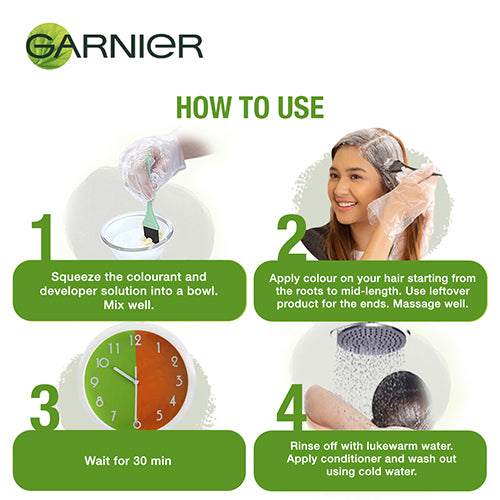 GARNIER

HOW TO USE

1

Squeeze the colourant and developer solution into a bowl. Mix well.

2

Apply colour on your hair starting from the roots to mid-length. Use leftover product for the ends. Massage well.

11 12 1 2 3 4 5 6 7 8 9 10

3

Wait for 30 min

4

Rinse off with lukewarm water. Apply conditioner and wash out using cold water.