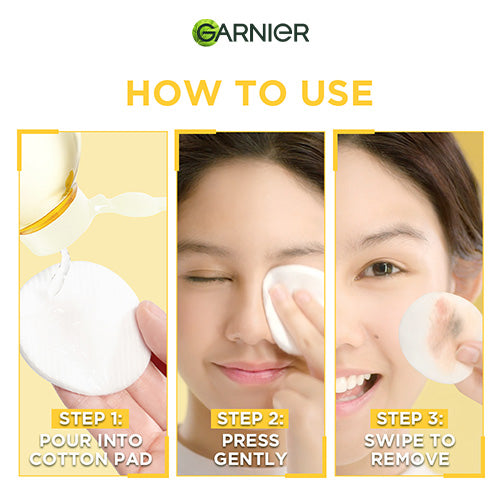 GARNIER

HOW TO USE

STEP 1:
POUR INTO COTTON PAD

STEP 2:
PRESS GENTLY

STEP 3:
SWIPE TO REMOVE