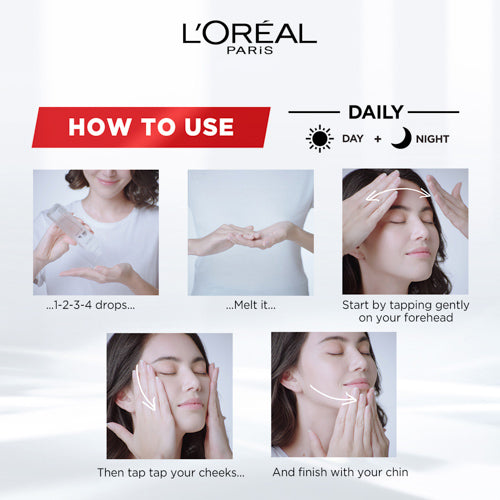 L'ORÉAL
PARIS

HOW TO USE

DAILY
DAY + NIGHT

...1-2-3-4 drops...

...Melt it...

Start by tapping gently on your forehead

Then tap tap your cheeks...

And finish with your chin