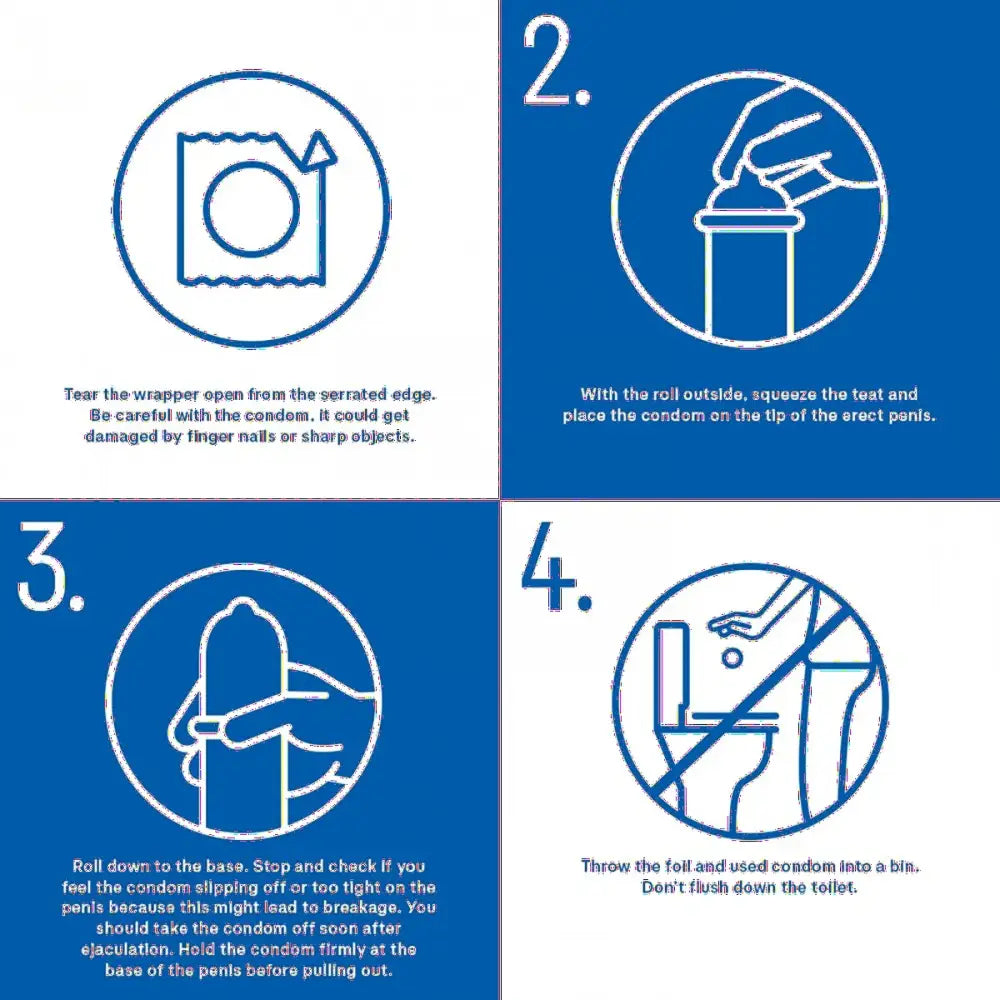 Tear the wrapper open from the serrated edge. Be careful with the condom. It could get damaged by finger nails or sharp objects.

2.

With the roll outside, squeeze the teat and place the condom on the tip of the erect penis.

3.

Roll down to the base. Stop and check if you feel the condom slipping off or too tight on the penis because this might lead to breakage. You should take the condom off soon after ejaculation. Hold the condom firmly at the base of the penis before pulling out.

4.

Throw the foil and used condom into a bin. Don't flush down the toilet.